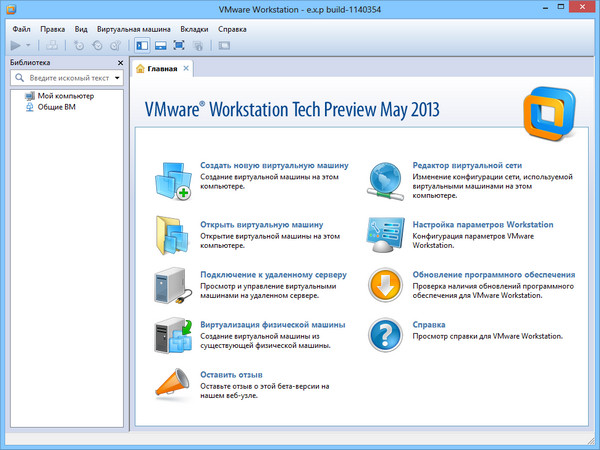 VMware Workstation - e.x.p build-1140354

Файл Правка Вид Виртуальная машина Вкладки Справка

Библиотека

Введите искомый текст

Мой компьютер
Общие ВМ

Главная

VMware® Workstation Tech Preview May 2013

Создать новую виртуальную машину
Создание виртуальной машины на этом компьютере.

Открыть виртуальную машину
Открытие виртуальной машины на этом компьютере.

Подключение к удаленному серверу
Просмотр и управление виртуальными машинами на удаленном сервере.

Виртуализация физической машины
Создание виртуальной машины из существующей физической машины.

Оставить отзыв
Оставьте отзыв о этой бета-версии на нашем веб-узле.

Редактор виртуальной сети
Изменение конфигурации сети, используемой виртуальными машинами на этом компьютере.

Настройка параметров Workstation
Конфигурация параметров VMware Workstation.

Обновление программного обеспечения
Проверка наличия обновлений программного обеспечения для VMware Workstation.

Справка
Просмотр справки для VMware Workstation.