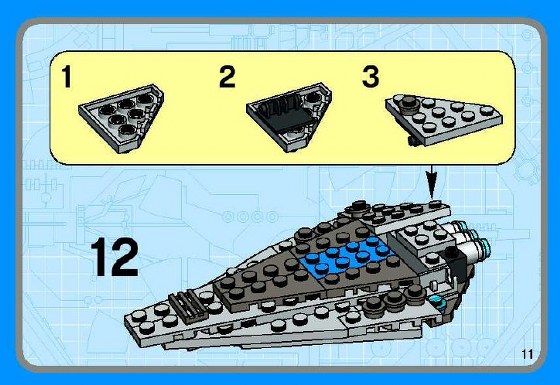 1

2

3

12

11