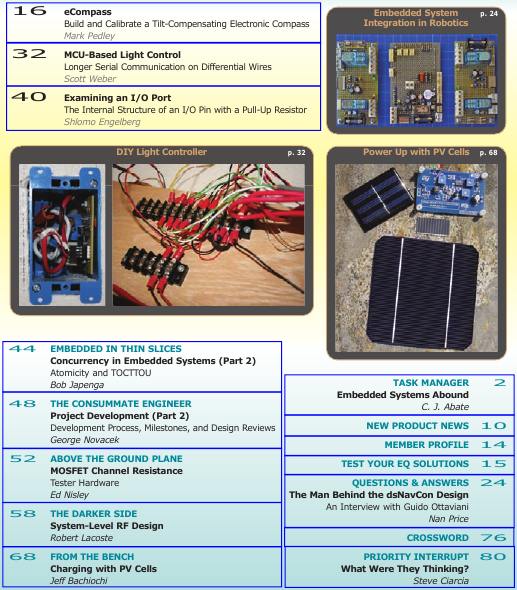 16 eCompass
Build and Calibrate a Tilt-Compensating Electronic Compass
Mark Pedley

32 MCU-Based Light Control
Longer Serial Communication on Differential Wires
Scott Weber

40 Examining an I/O Port
The Internal Structure of an I/O Pin with a Pull-Up Resistor
Shlomo Engelberg

Embedded System Integration in Robotics p. 24

DIY Light Controller p. 32

Power Up with PV Cells p. 68

44 EMBEDDED IN THIN SLICES
Concurrency in Embedded Systems (Part 2)
Atomicity and TOCTTOU
Bob Japenga

48 THE CONSUMMATE ENGINEER
Project Development (Part 2)
Development Process, Milestones, and Design Reviews
George Novacek

52 ABOVE THE GROUND PLANE
MOSFET Channel Resistance
Tester Hardware
Ed Nisley

58 THE DARKER SIDE
System-Level RF Design
Robert Lacoste

68 FROM THE BENCH
Charging with PV Cells
Jeff Bachiochi

TASK MANAGER 2
Embedded Systems Abound
C. J. Abate

NEW PRODUCT NEWS 10

MEMBER PROFILE 14

TEST YOUR EQ SOLUTIONS 15

QUESTIONS & ANSWERS 24
The Man Behind the dsNavCon Design
An Interview with Guido Ottaviani
Nan Price

CROSSWORD 76

PRIORITY INTERRUPT 80
What Were They Thinking?
Steve Ciarcia